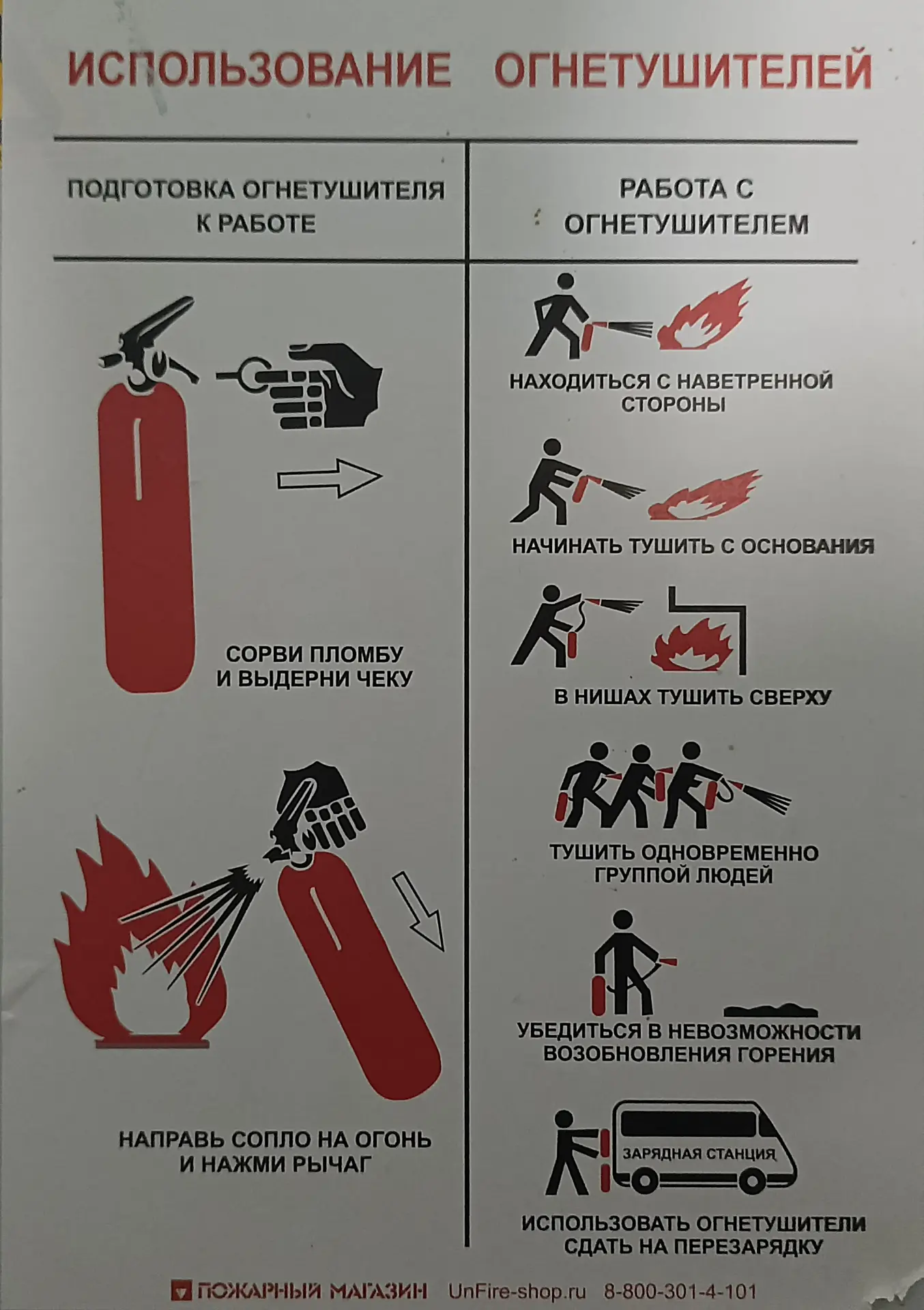 ИСПОЛЬЗОВАНИЕ ОГНЕТУШИТЕЛЕЙ

ПОДГОТОВКА ОГНЕТУШИТЕЛЯ К РАБОТЕ

СОРВИ ПЛОМБУ И ВЫДЕРНИ ЧЕКУ

НАПРАВЬ СОПЛО НА ОГОНЬ И НАЖМИ РЫЧАГ

РАБОТА С ОГНЕТУШИТЕЛЕМ

НАХОДИТЬСЯ С НАВЕТРЕННОЙ СТОРОНЫ

НАЧИНАТЬ ТУШИТЬ С ОСНОВАНИЯ

В НИШАХ ТУШИТЬ СВЕРХУ

ТУШИТЬ ОДНОВРЕМЕННО ГРУППОЙ ЛЮДЕЙ

УБЕДИТЬСЯ В НЕВОЗМОЖНОСТИ ВОЗОБНОВЛЕНИЯ ГОРЕНИЯ

ЗАРЯДНАЯ СТАНЦИЯ

ИСПОЛЬЗОВАТЬ ОГНЕТУШИТЕЛИ СДАТЬ НА ПЕРЕЗАРЯДКУ

ПОЖАРНЫЙ МАГАЗИН UnFire-shop.ru 8-800-301-4-101